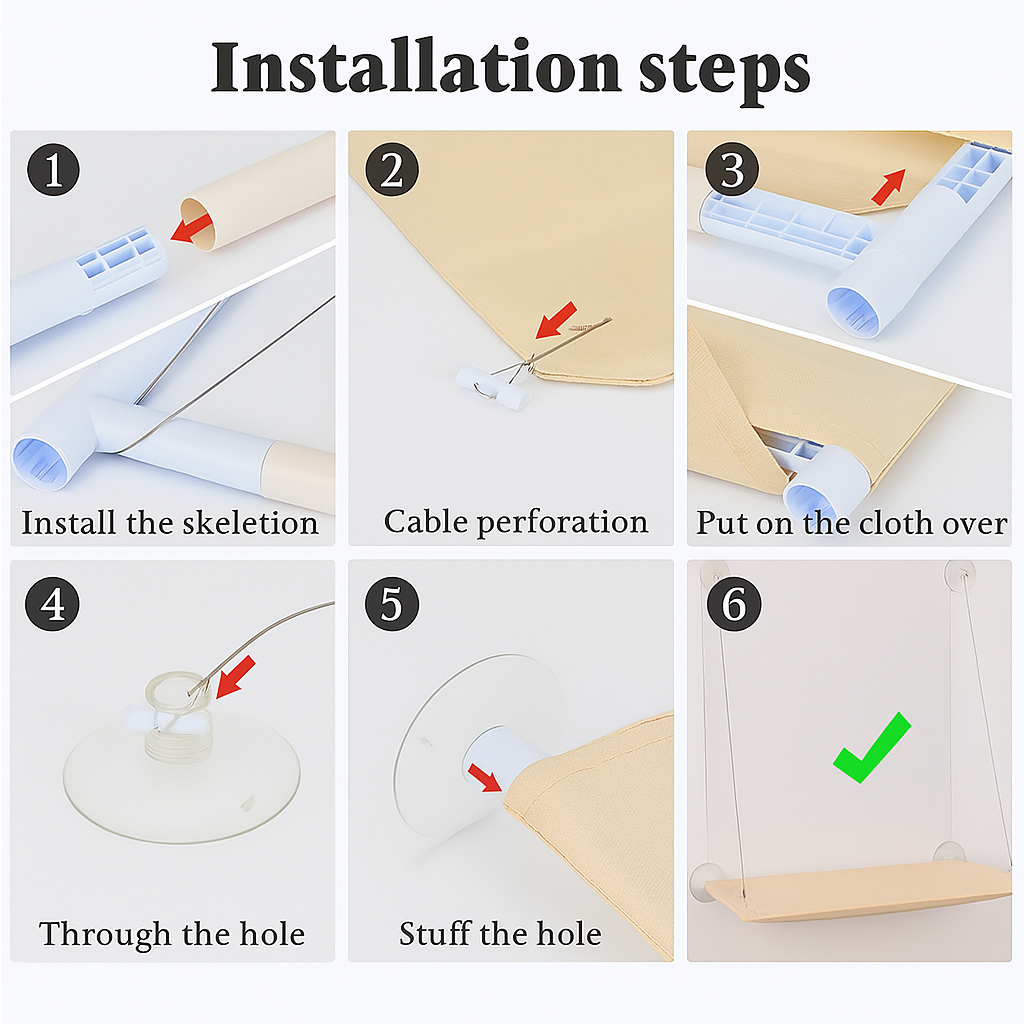 Installation steps

1
Install the skeletion

2
Cable perforation

3
Put on the cloth over

4
Through the hole

5
Stuff the hole

6