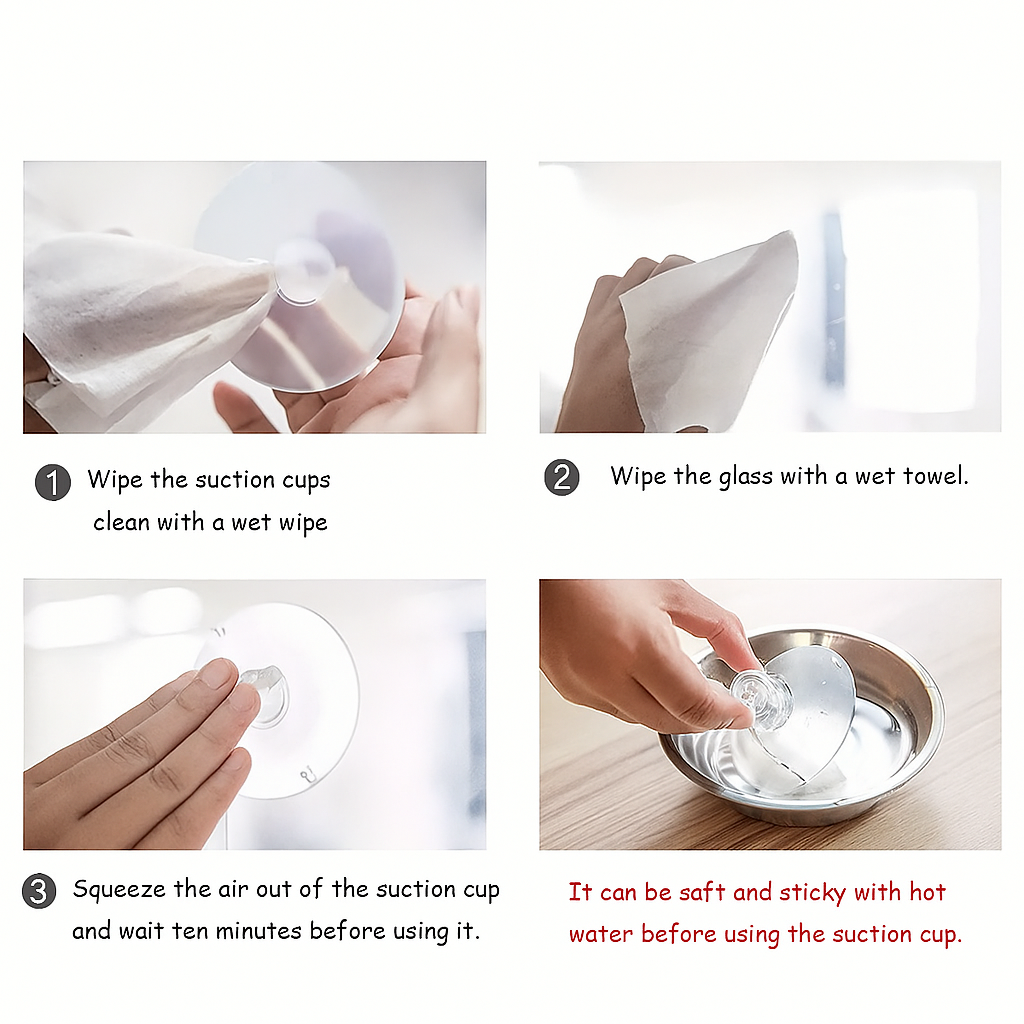 1 Wipe the suction cups clean with a wet wipe

2 Wipe the glass with a wet towel.

3 Squeeze the air out of the suction cup and wait ten minutes before using it.

It can be saft and sticky with hot water before using the suction cup.